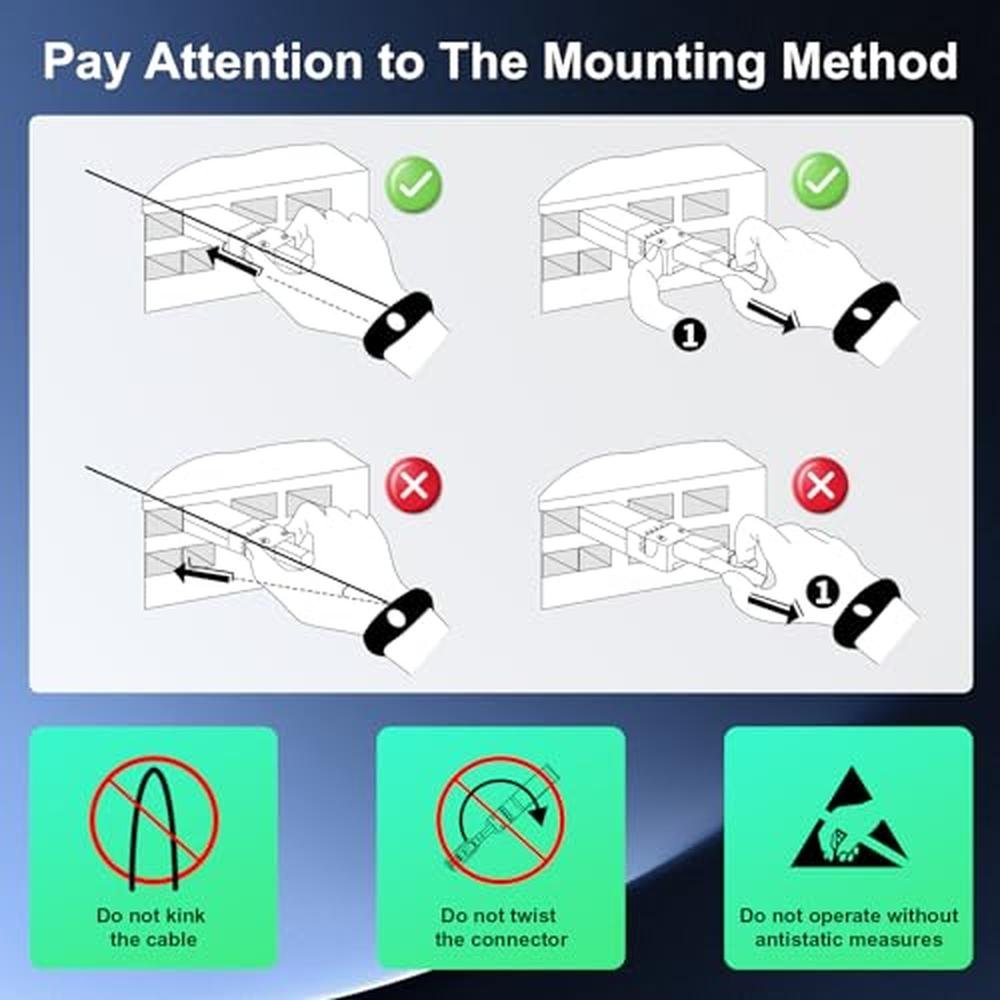 Pay Attention to The Mounting Method

1

1

Do not kink the cable

Do not twist the connector

Do not operate without antistatic measures