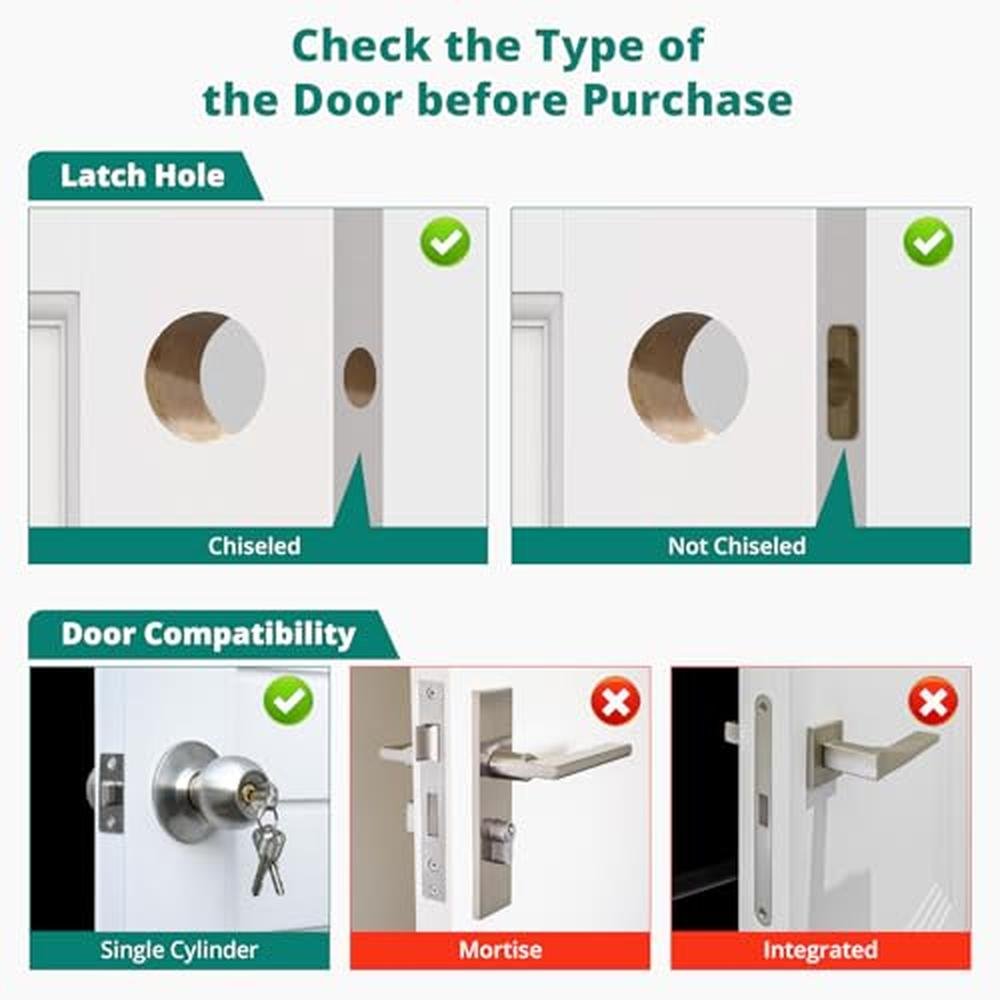 Check the Type of the Door before Purchase

Latch Hole

Chiseled

Not Chiseled

Door Compatibility

Single Cylinder

Mortise

Integrated