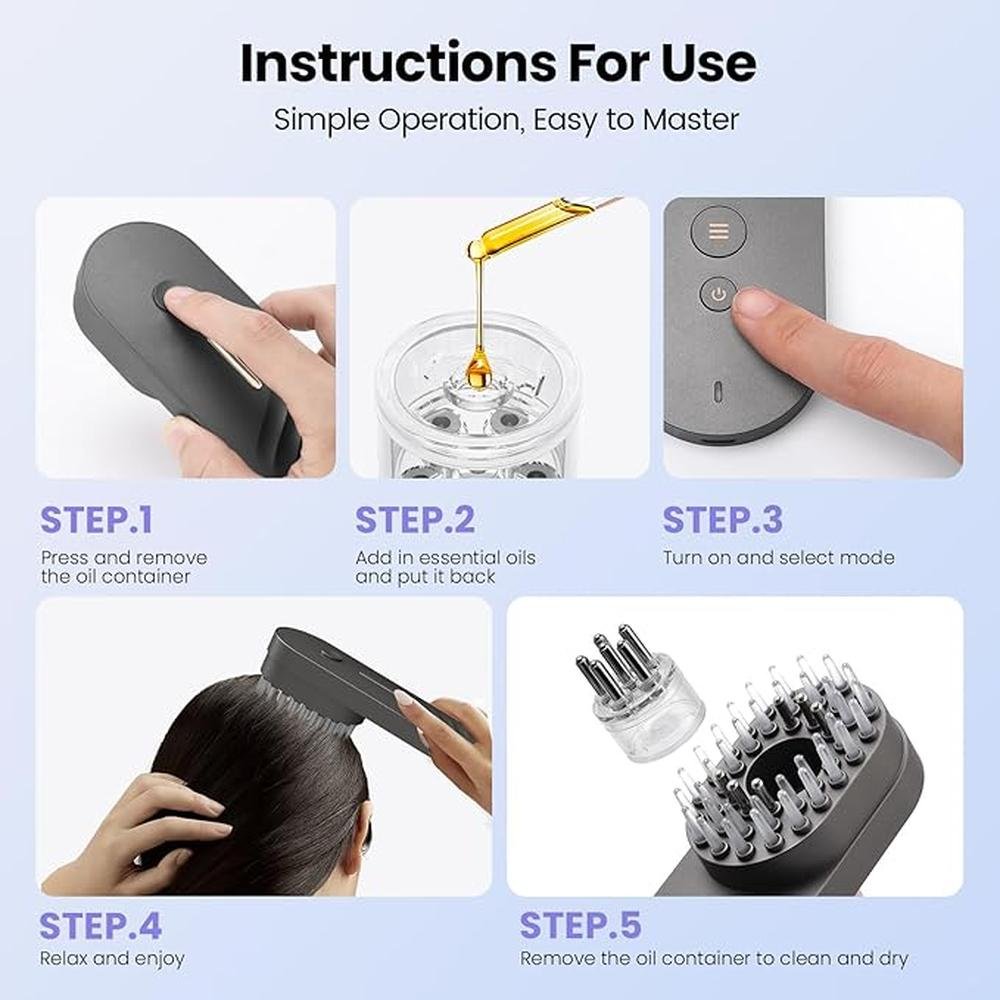 Instructions For Use
Simple Operation, Easy to Master

STEP.1
Press and remove the oil container

STEP.2
Add in essential oils and put it back

STEP.3
Turn on and select mode

STEP.4
Relax and enjoy

STEP.5
Remove the oil container to clean and dry