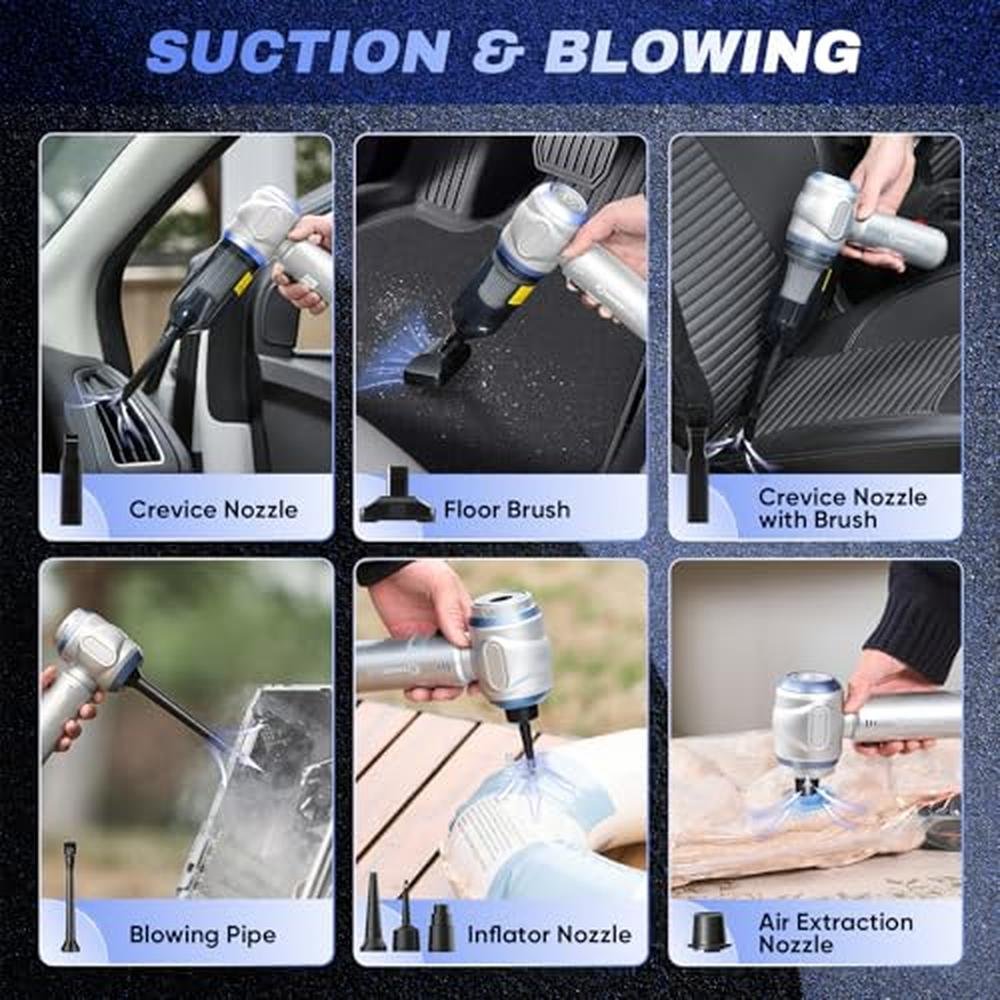 SUCTION & BLOWING

Crevice Nozzle

Floor Brush

Crevice Nozzle with Brush

Blowing Pipe

Inflator Nozzle

Air Extraction Nozzle