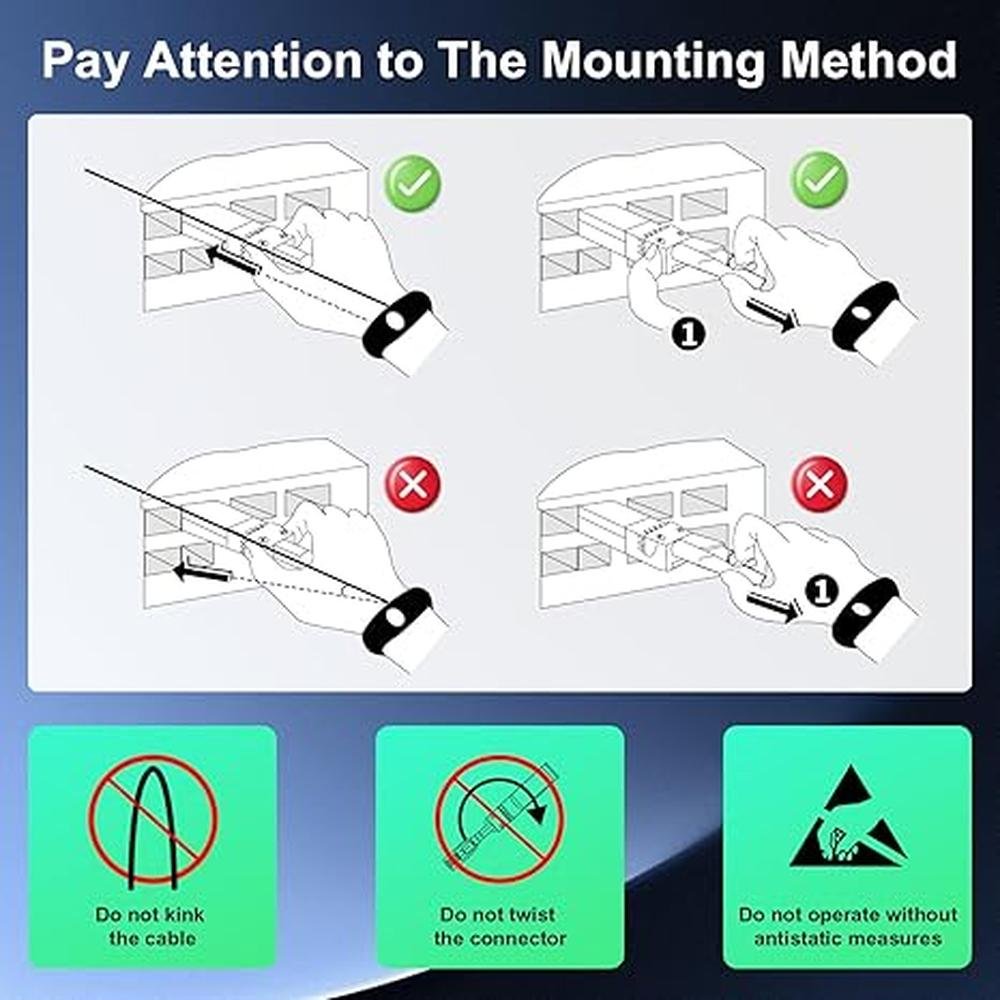 Pay Attention to The Mounting Method

1

1

Do not kink the cable

Do not twist the connector

Do not operate without antistatic measures