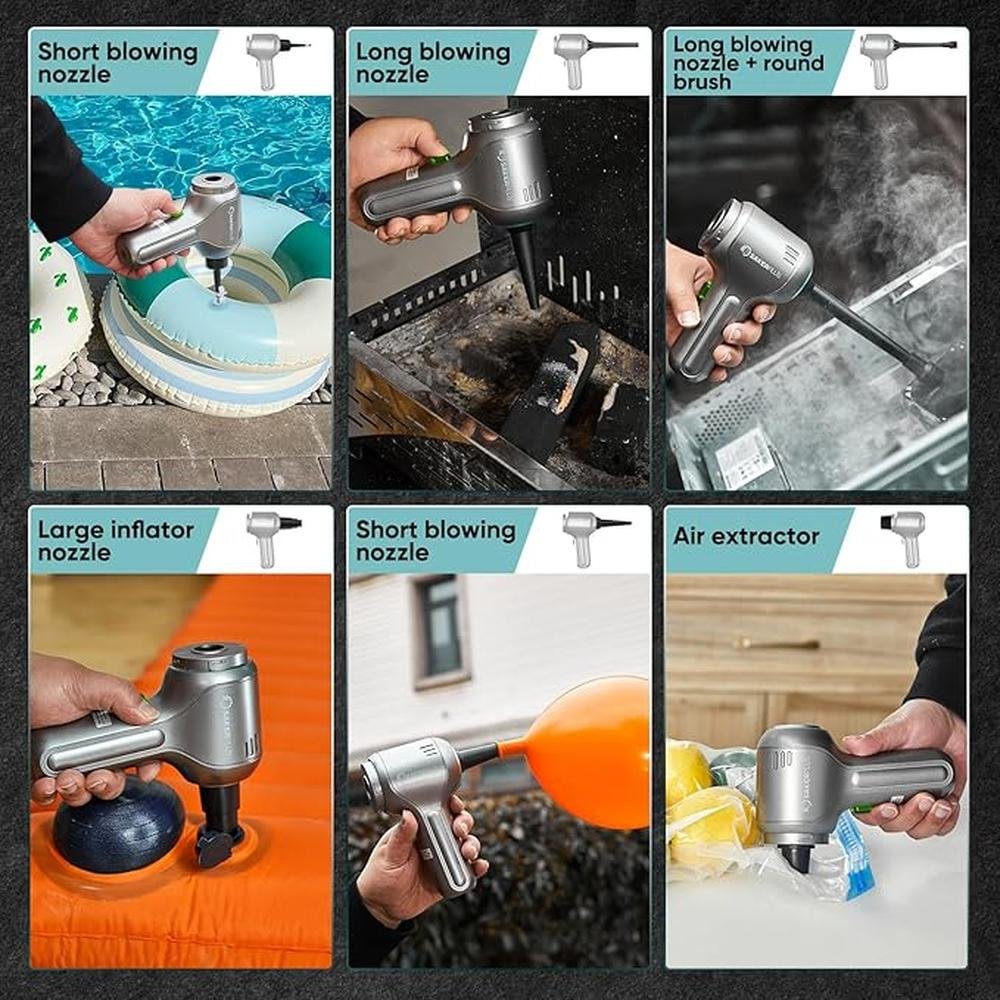 Short blowing nozzle

Long blowing nozzle

Long blowing nozzle + round brush

Large inflator nozzle

Short blowing nozzle

Air extractor