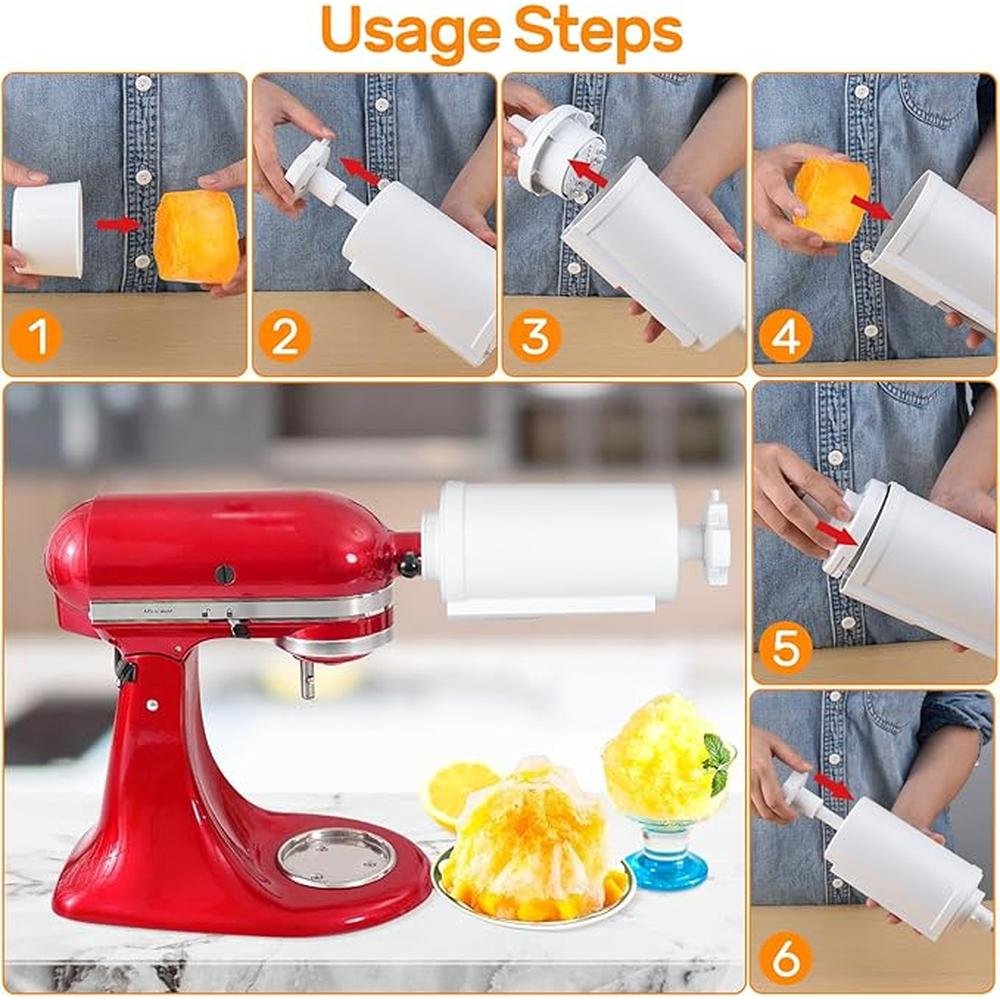 Usage Steps

1

2

3

4

5

6