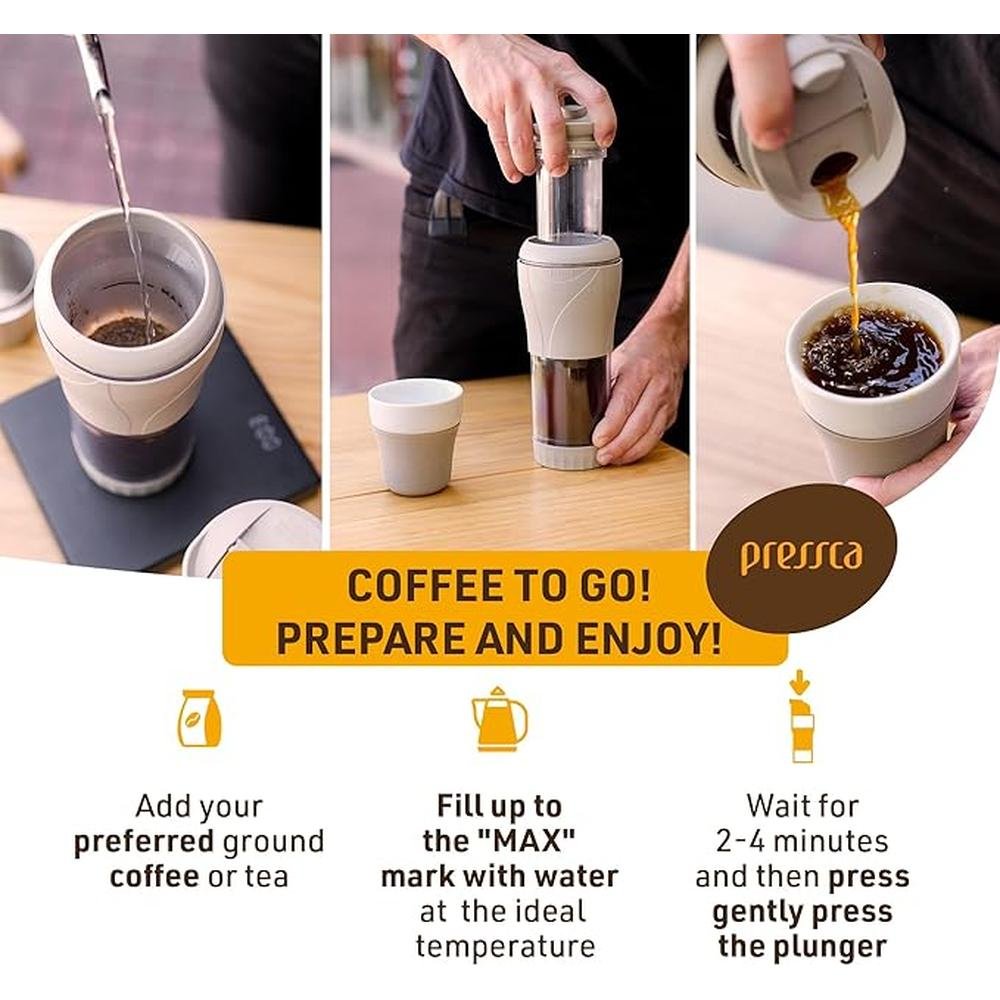 pressca

COFFEE TO GO!
PREPARE AND ENJOY!

Add your preferred ground coffee or tea

Fill up to the "MAX" mark with water at the ideal temperature

Wait for 2-4 minutes and then press gently press the plunger