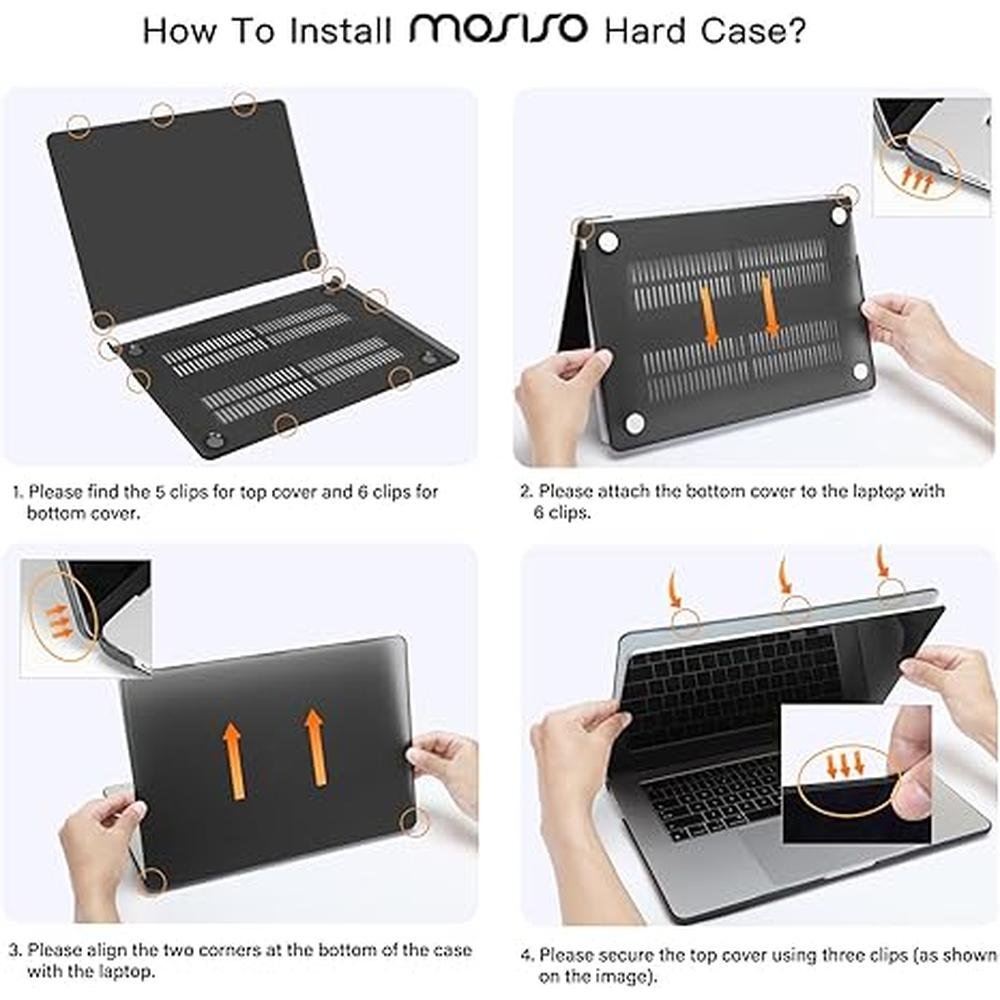 How To Install MOSISO Hard Case?

1. Please find the 5 clips for top cover and 6 clips for bottom cover.

2. Please attach the bottom cover to the laptop with 6 clips.

3. Please align the two corners at the bottom of the case with the laptop.

4. Please secure the top cover using three clips (as shown on the image).