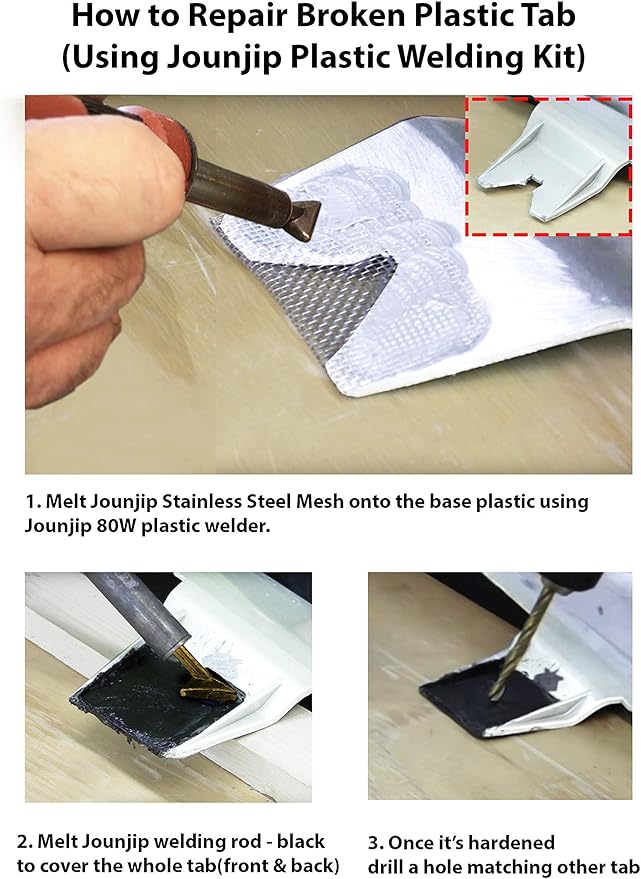 How to Repair Broken Plastic Tab
(Using Jounjip Plastic Welding Kit)

1. Melt Jounjip Stainless Steel Mesh onto the base plastic using Jounjip 80W plastic welder.

2. Melt Jounjip welding rod - black to cover the whole tab(front & back)

3. Once it's hardened drill a hole matching other tab