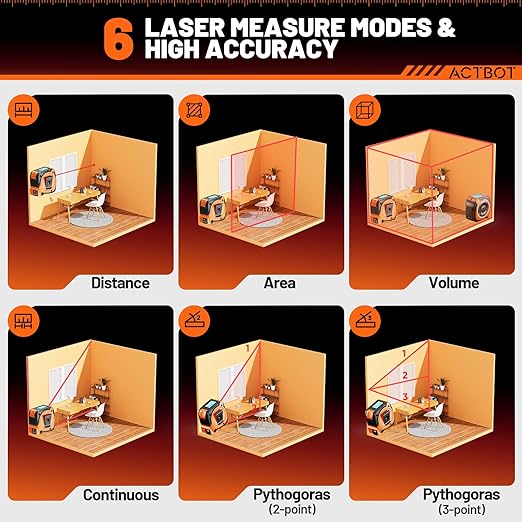 6 LASER MEASURE MODES & HIGH ACCURACY

ACTBOT

Distance

Area

Volume

Continuous

1
2

Pythogoras
(2-point)

1
2
3

Pythogoras
(3-point)