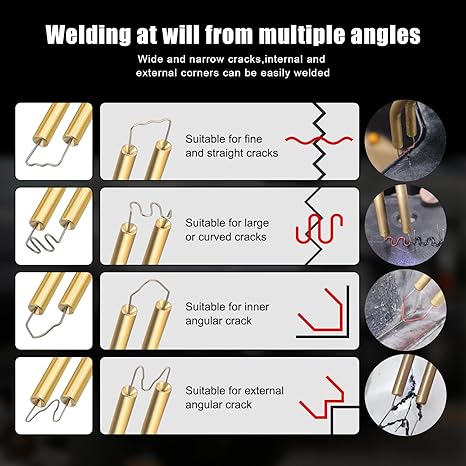 Welding at will from multiple angles

Wide and narrow cracks,internal and external corners can be easily welded

Suitable for fine and straight cracks

Suitable for large or curved cracks

Suitable for inner angular crack

Suitable for external angular crack