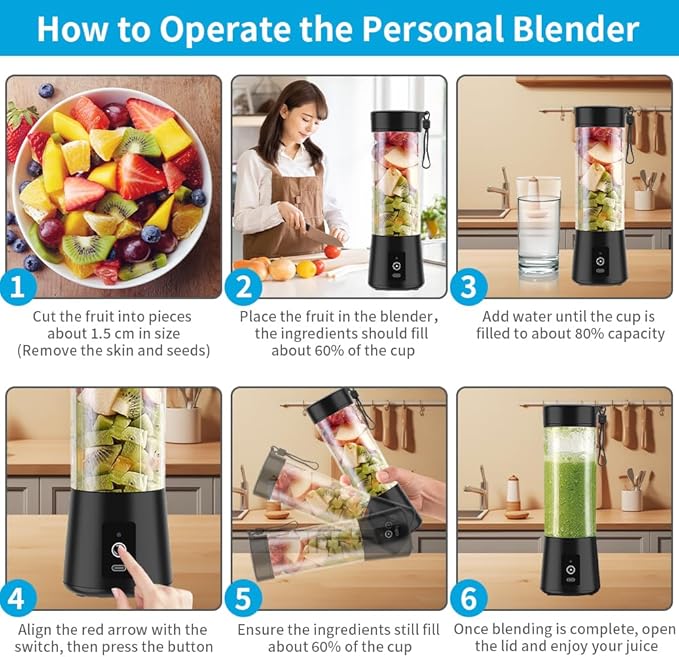 How to Operate the Personal Blender

1
Cut the fruit into pieces about 1.5 cm in size (Remove the skin and seeds)

2
Place the fruit in the blender, the ingredients should fill about 60% of the cup

3
Add water until the cup is filled to about 80% capacity

4
Align the red arrow with the switch, then press the button

5
Ensure the ingredients still fill about 60% of the cup

6
Once blending is complete, open the lid and enjoy your juice