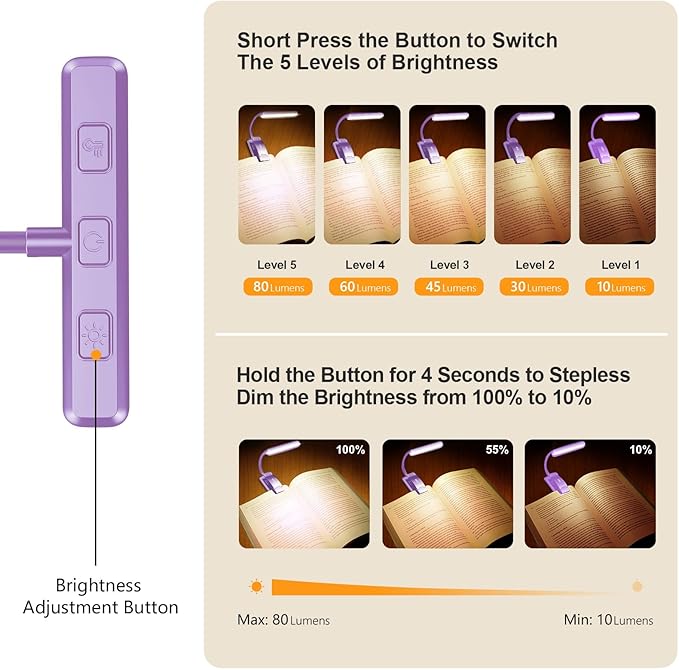 Short Press the Button to Switch The 5 Levels of Brightness

Level 5
80 Lumens

Level 4
60 Lumens

Level 3
45 Lumens

Level 2
30 Lumens

Level 1
10 Lumens

Hold the Button for 4 Seconds to Stepless Dim the Brightness from 100% to 10%

100%

55%

10%

Max: 80 Lumens

Min: 10 Lumens

Brightness Adjustment Button