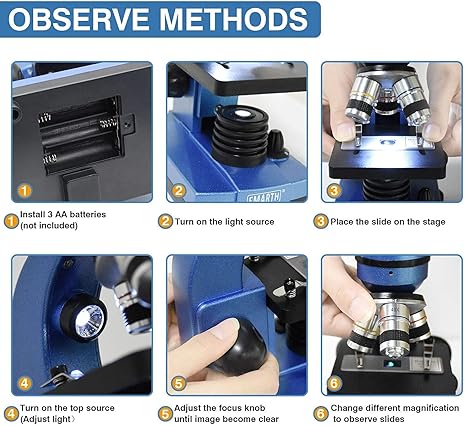 OBSERVE METHODS

1

SMARTH

2

3

1 Install 3 AA batteries (not included)

2 Turn on the light source

3 Place the slide on the stage

4

5

4X

6

4 Turn on the top source (Adjust light〉

5 Adjust the focus knob until image become clear

6 Change different magnification to observe slides