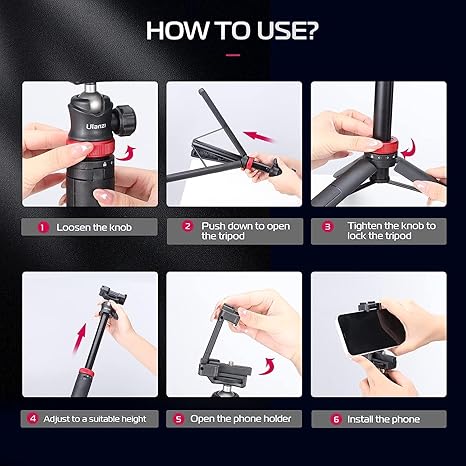 HOW TO USE?

Ulanzi

1 Loosen the knob

2 Push down to open the tripod

3 Tighten the knob to lock the tripod

4 Adjust to a suitable height

5 Open the phone holder

6 Install the phone