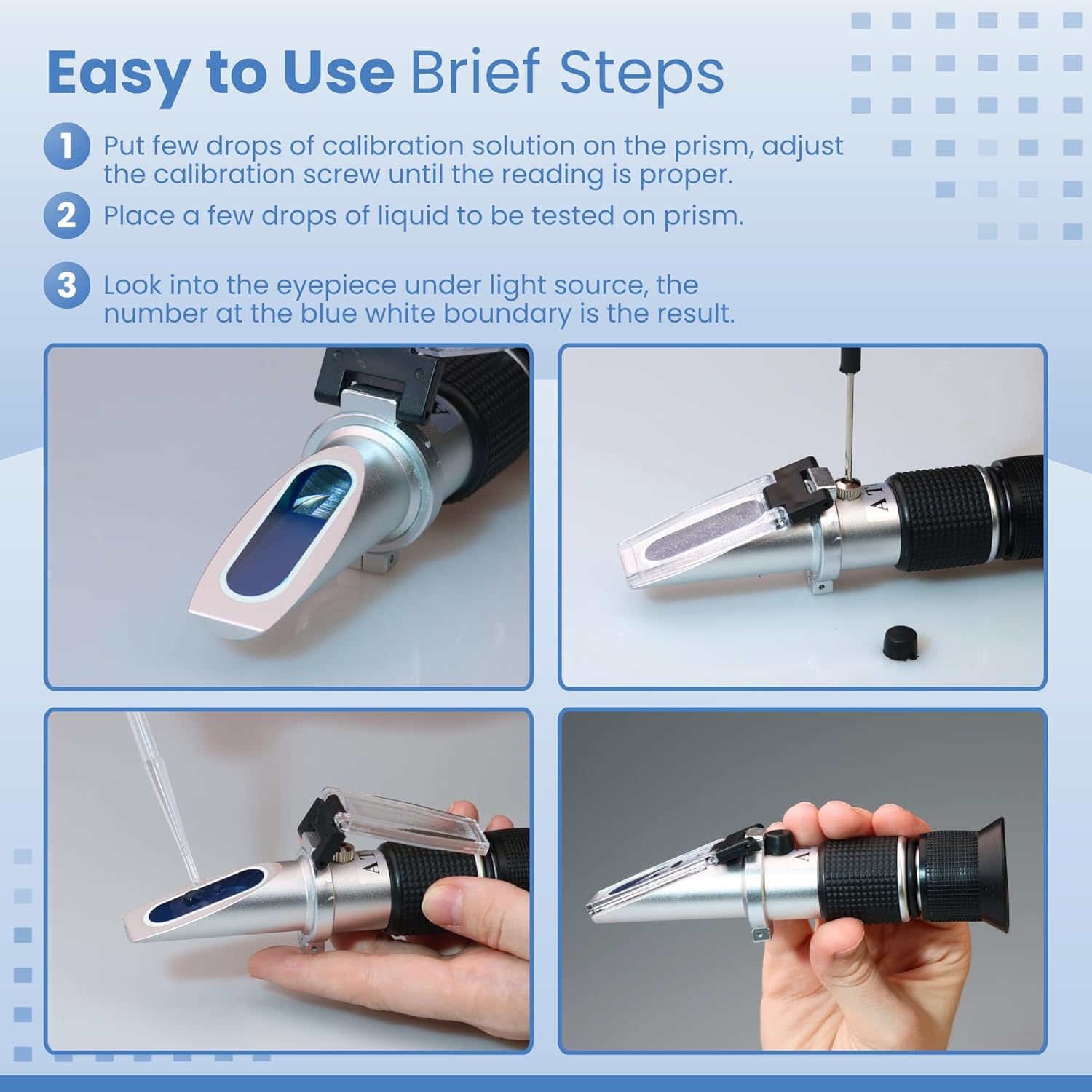 Easy to Use Brief Steps

1 Put few drops of calibration solution on the prism, adjust the calibration screw until the reading is proper.

2 Place a few drops of liquid to be tested on prism.

3 Look into the eyepiece under light source, the number at the blue white boundary is the result.

AT

AT

AT