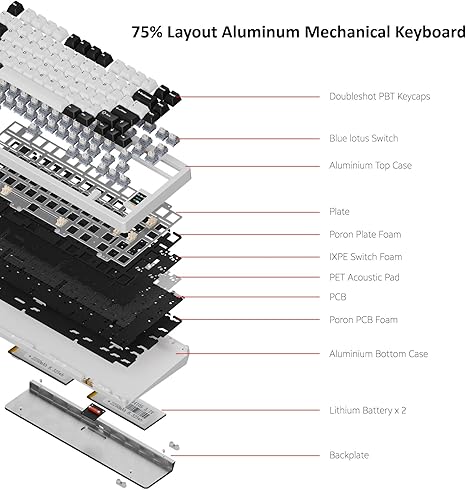 75% Layout Aluminum Mechanical Keyboard

Doubleshot PBT Keycaps

Blue lotus Switch

Aluminium Top Case

Plate

Poron Plate Foam

IXPE Switch Foam

PET Acoustic Pad

PCB

Poron PCB Foam

Aluminium Bottom Case

Lithium Battery x 2

Backplate