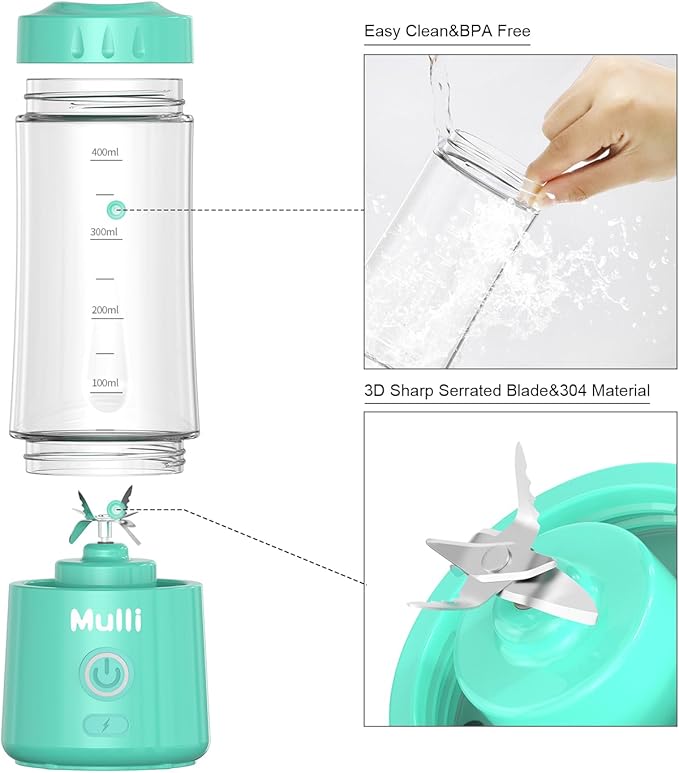 Easy Clean&BPA Free

400ml
300ml
200ml
100ml

3D Sharp Serrated Blade&304 Material

Mulli