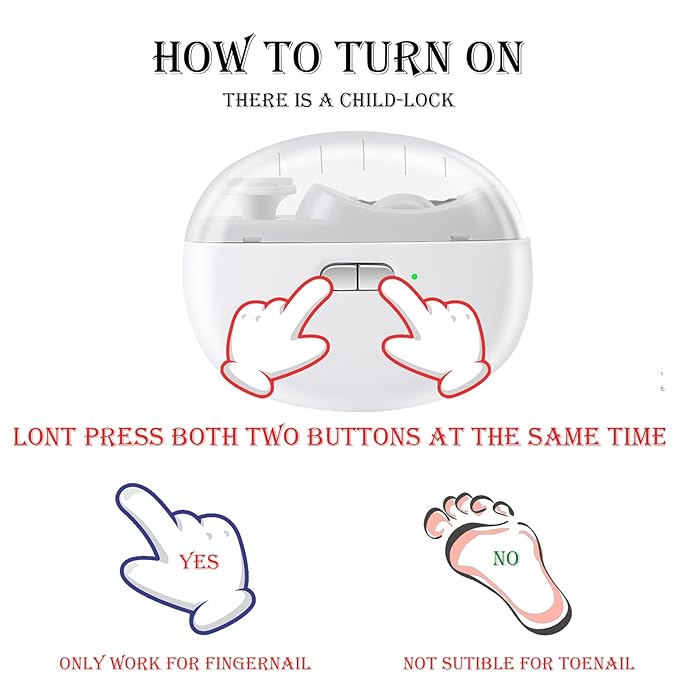 HOW TO TURN ON

THERE IS A CHILD-LOCK

LONT PRESS BOTH TWO BUTTONS AT THE SAME TIME

YES

NO

ONLY WORK FOR FINGERNAIL

NOT SUTIBLE FOR TOENAIL