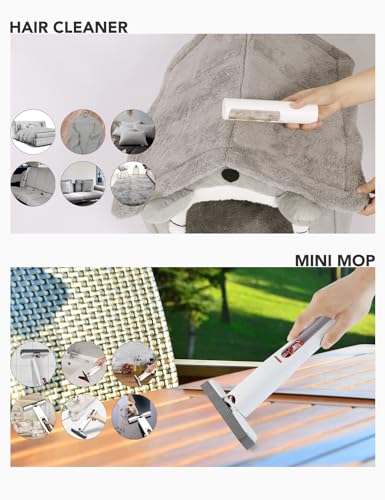 HAIR CLEANER

MINI MOP