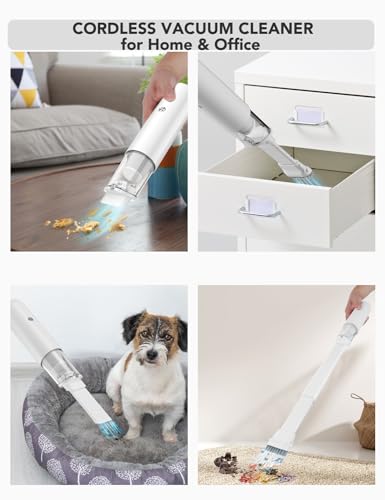 CORDLESS VACUUM CLEANER
for Home & Office